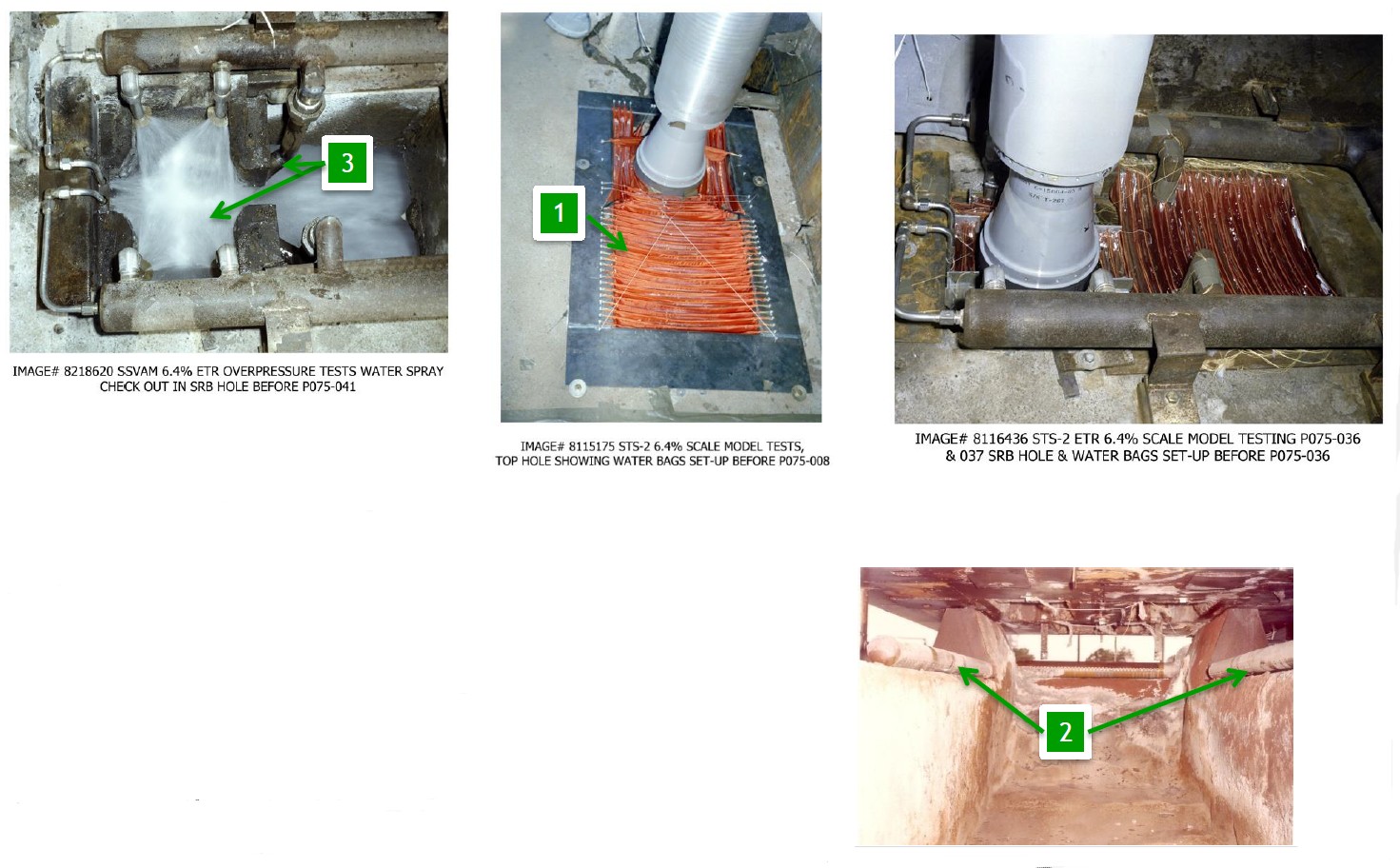 3

IMAGE# 8218620 SSVAM 6.4% ETR OVERPRESSURE TESTS WATER SPRAY CHECK OUT IN SRB HOLE BEFORE P075-041

1

IMAGE# 8115175 STS-2 6.4% SCALE MODEL TESTS, TOP HOLE SHOWING WATER BAGS SET-UP BEFORE P075-008

IMAGE# 8116436 STS-2 ETR 6.4% SCALE MODEL TESTING P075-036 & 037 SRB HOLE & WATER BAGS SET-UP BEFORE P075-036

2